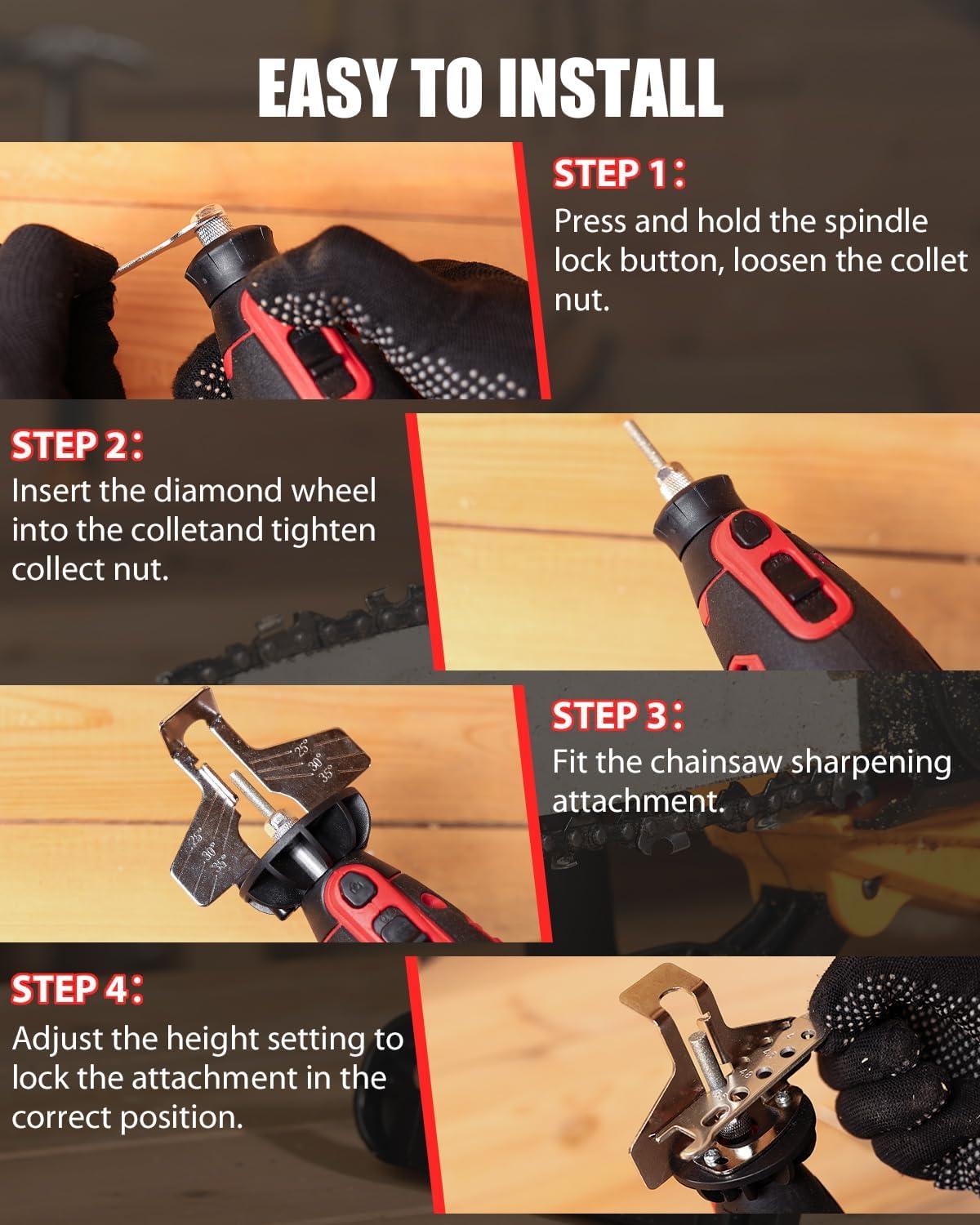 EASY TO INSTALL

STEP 1:
Press and hold the spindle lock button, loosen the collet nut.

STEP 2:
Insert the diamond wheel into the colletand tighten collect nut.

25°
30°
35°
25°
30°
35°

STEP 3:
Fit the chainsaw sharpening attachment.

STEP 4:
Adjust the height setting to lock the attachment in the correct position.