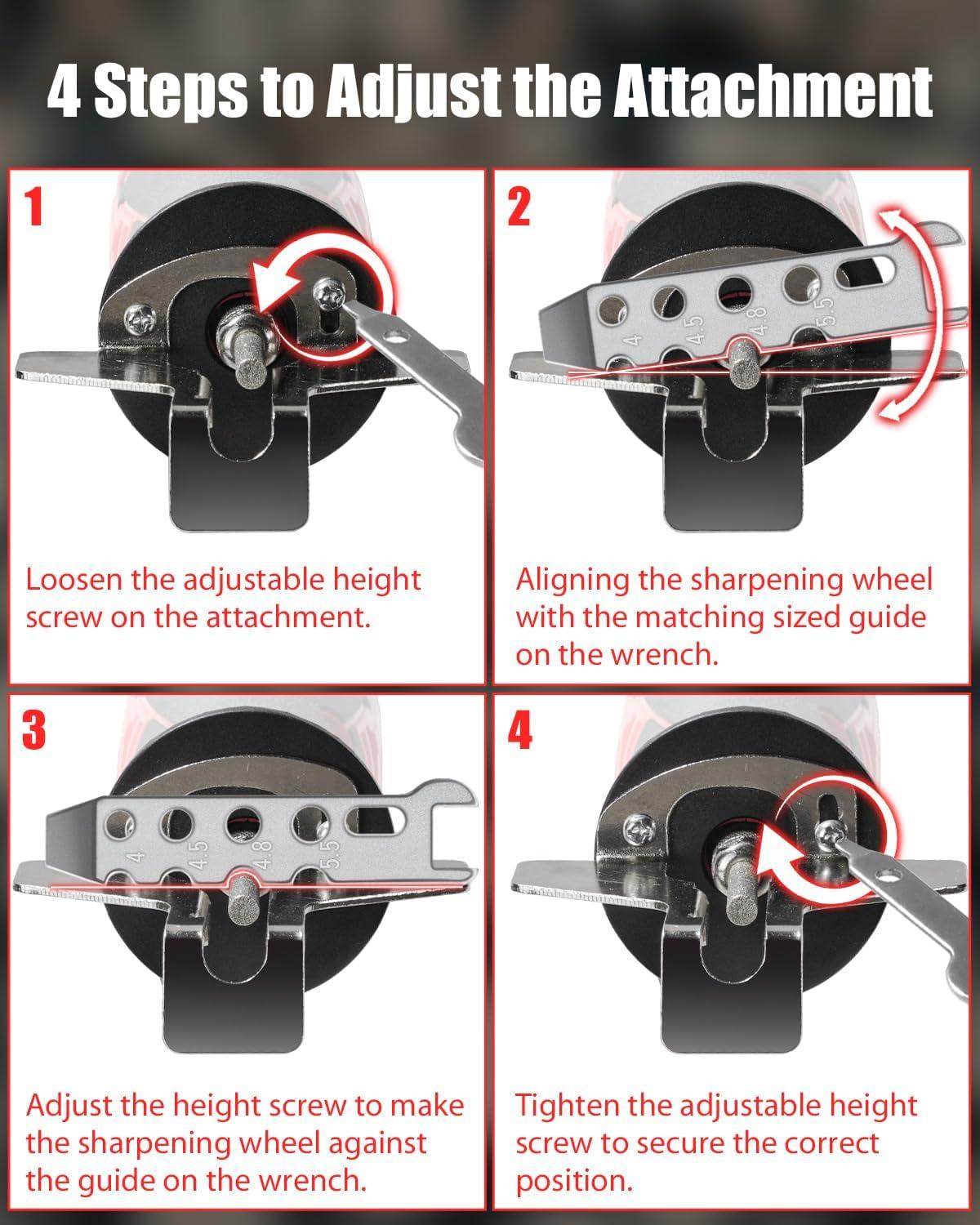 4 Steps to Adjust the Attachment

1

Loosen the adjustable height screw on the attachment.

2

4 4.5 4.8 5.5

Aligning the sharpening wheel with the matching sized guide on the wrench.

3

4 4.5 4.8 5.5

Adjust the height screw to make the sharpening wheel against the guide on the wrench.

4

Tighten the adjustable height screw to secure the correct position.